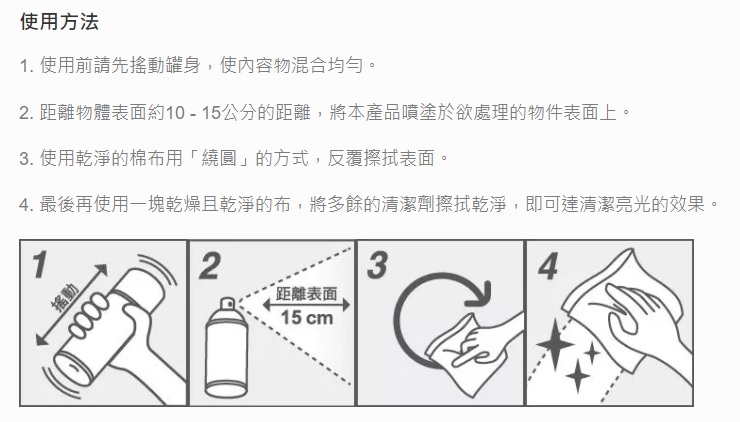 使用方法

1. 使用前請先搖動罐身，使內容物混合均勻。

2. 距離物體表面約10 - 15公分的距離，將本產品噴塗於欲處理的物件表面上。

3. 使用乾淨的棉布用「繞圓」的方式，反覆擦拭表面。

4. 最後再使用一塊乾燥且乾淨的布，將多餘的清潔劑擦拭乾淨，即可達清潔亮光的效果。

1
搖動

2
距離表面
15 cm

3

4