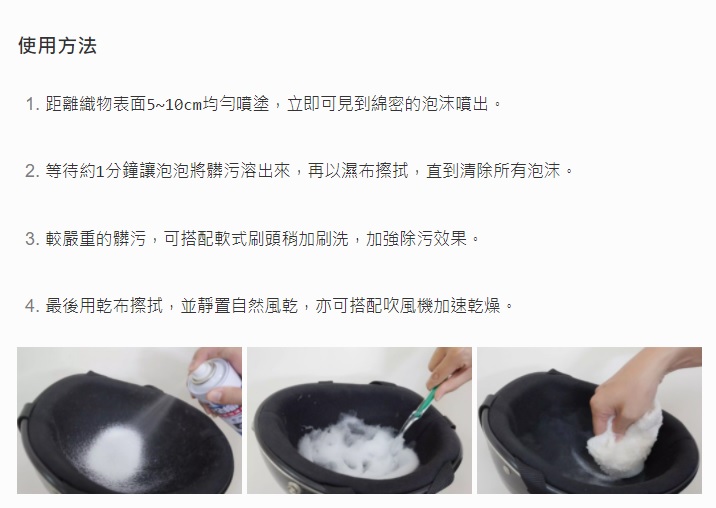 使用方法

1. 距離織物表面5~10cm均勻噴塗，立即可見到綿密的泡沫噴出。

2. 等待約1分鐘讓泡泡將髒污溶出來，再以濕布擦拭，直到清除所有泡沫。

3. 較嚴重的髒污，可搭配軟式刷頭稍加刷洗，加強除污效果。

4. 最後用乾布擦拭，並靜置自然風乾，亦可搭配吹風機加速乾燥。