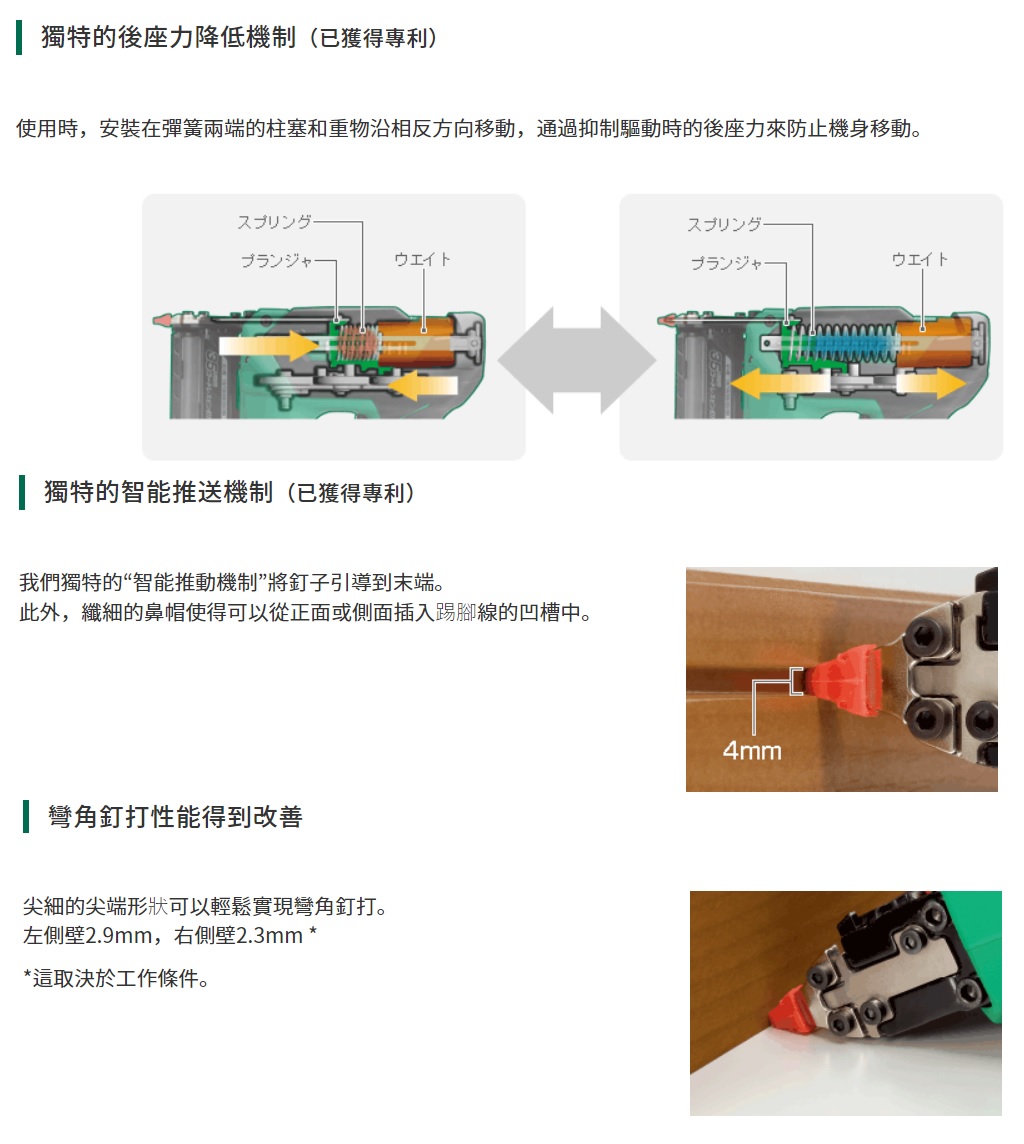 獨特的後座力降低機制（已獲得專利）

使用時，安裝在彈簧兩端的柱塞和重物沿相反方向移動，通過抑制驅動時的後座力來防止機身移動。

スプリング
プランジャ
ウエイト

スプリング
プランジャ
ウエイト

獨特的智能推送機制（已獲得專利）

我們獨特的“智能推動機制”將釘子引導到末端。
此外，纖細的鼻帽使得可以從正面或側面插入踢腳線的凹槽中。

4mm

彎角釘打性能得到改善

尖細的尖端形狀可以輕鬆實現彎角釘打。
左側壁2.9mm，右側壁2.3mm *

*這取決於工作條件。