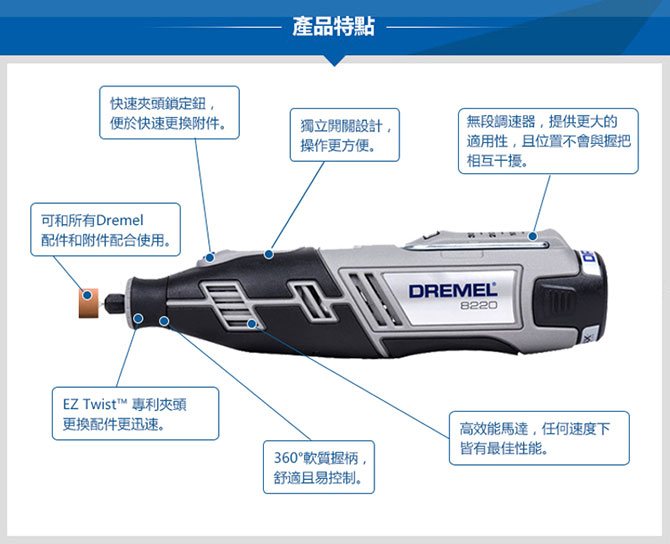 產品特點

快速夾頭鎖定鈕，便於快速更換附件。

獨立開關設計，操作更方便。

無段調速器，提供更大的適用性，且位置不會與握把相互干擾。

可和所有Dremel配件和附件配合使用。

DREMEL
8220

EZ Twist™ 專利夾頭更換配件更迅速。

360°軟質握柄，舒適且易控制。

高效能馬達，任何速度下皆有最佳性能。