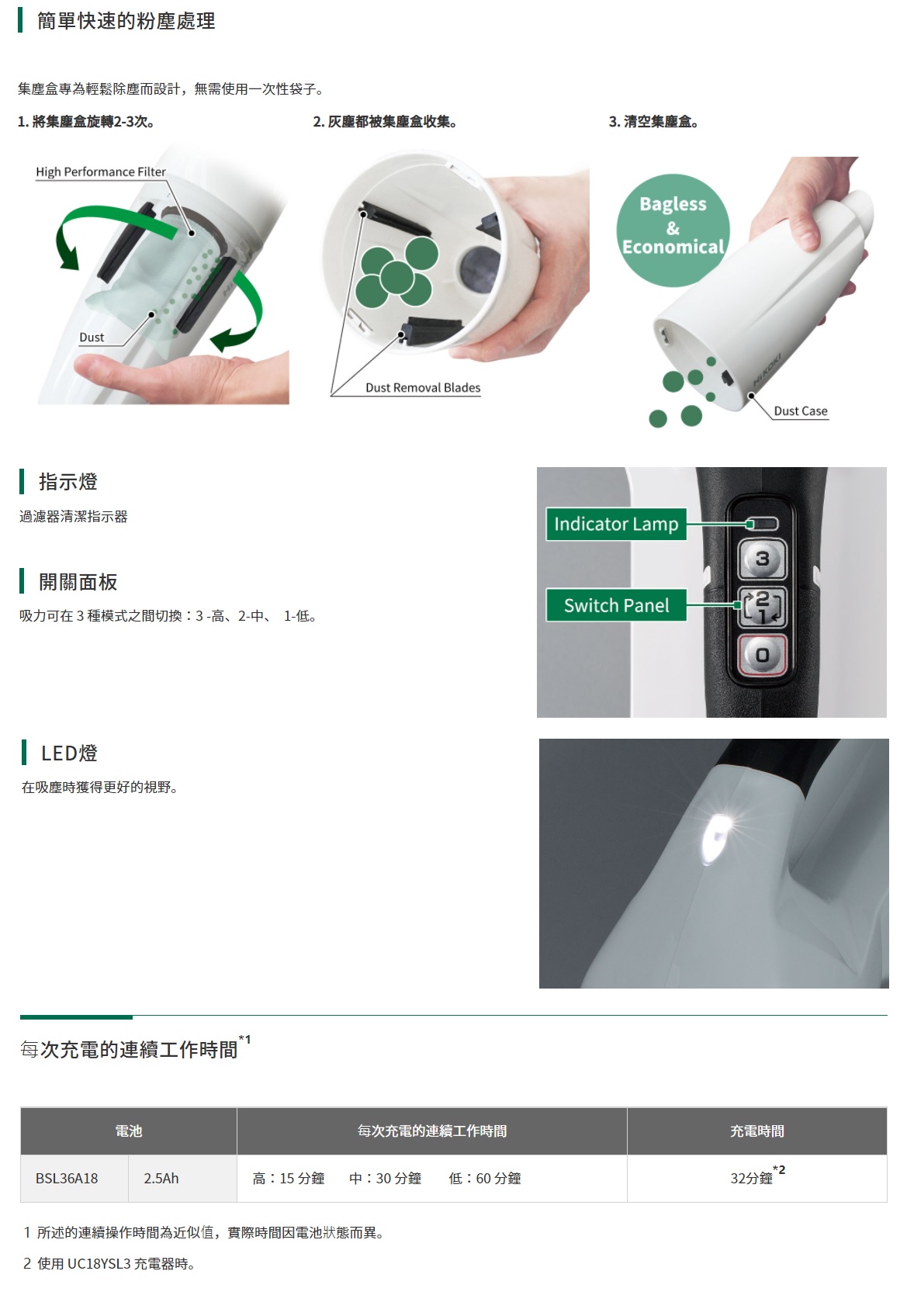 簡單快速的粉塵處理

集塵盒專為輕鬆除塵而設計，無需使用一次性袋子。

1. 將集塵盒旋轉2-3次。

High Performance Filter

Dust

2. 灰塵都被集塵盒收集。

Dust Removal Blades

3. 清空集塵盒。

Bagless & Economical

HiKOKI

Dust Case

指示燈

過濾器清潔指示器

開關面板

吸力可在 3 種模式之間切換：3 -高、2-中、 1-低。

Indicator Lamp

Switch Panel

3

2
1

0

LED燈

在吸塵時獲得更好的視野。

每次充電的連續工作時間$^{*1}$

| 電池 | | 每次充電的連續工作時間 | 充電時間 |
|---|---|---|---|
| BSL36A18 | 2.5Ah | 高：15 分鐘　中：30 分鐘　低：60 分鐘 | 32分鐘$^{*2}$ |

1 所述的連續操作時間為近似值，實際時間因電池狀態而異。

2 使用 UC18YSL3 充電器時。