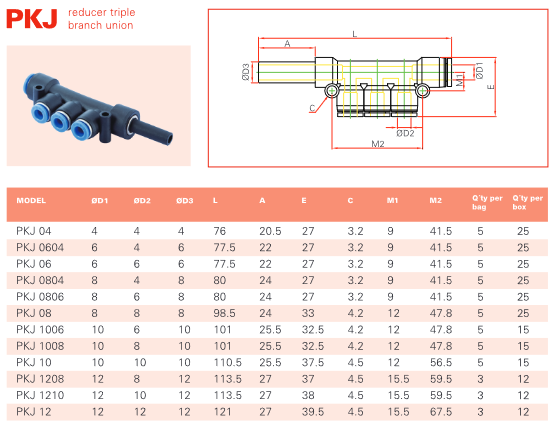 PKJ reducer triple branch union

L
A
ØD3
ØD1
M1
E
C
ØD2
M2

| MODEL | ØD1 | ØD2 | ØD3 | L | A | E | C | M1 | M2 | Q´ty per bag | Q´ty per box |
|---|---|---|---|---|---|---|---|---|---|---|---|
| PKJ 04 | 4 | 4 | 4 | 76 | 20.5 | 27 | 3.2 | 9 | 41.5 | 5 | 25 |
| PKJ 0604 | 6 | 4 | 6 | 77.5 | 22 | 27 | 3.2 | 9 | 41.5 | 5 | 25 |
| PKJ 06 | 6 | 6 | 6 | 77.5 | 22 | 27 | 3.2 | 9 | 41.5 | 5 | 25 |
| PKJ 0804 | 8 | 4 | 8 | 80 | 24 | 27 | 3.2 | 9 | 41.5 | 5 | 25 |
| PKJ 0806 | 8 | 6 | 8 | 80 | 24 | 27 | 3.2 | 9 | 41.5 | 5 | 25 |
| PKJ 08 | 8 | 8 | 8 | 98.5 | 24 | 33 | 4.2 | 12 | 47.8 | 5 | 25 |
| PKJ 1006 | 10 | 6 | 10 | 101 | 25.5 | 32.5 | 4.2 | 12 | 47.8 | 5 | 15 |
| PKJ 1008 | 10 | 8 | 10 | 101 | 25.5 | 32.5 | 4.2 | 12 | 47.8 | 5 | 15 |
| PKJ 10 | 10 | 10 | 10 | 110.5 | 25.5 | 37.5 | 4.5 | 12 | 56.5 | 5 | 15 |
| PKJ 1208 | 12 | 8 | 12 | 113.5 | 27 | 37 | 4.5 | 15.5 | 59.5 | 3 | 12 |
| PKJ 1210 | 12 | 10 | 12 | 113.5 | 27 | 38 | 4.5 | 15.5 | 59.5 | 3 | 12 |
| PKJ 12 | 12 | 12 | 12 | 121 | 27 | 39.5 | 4.5 | 15.5 | 67.5 | 3 | 12 |