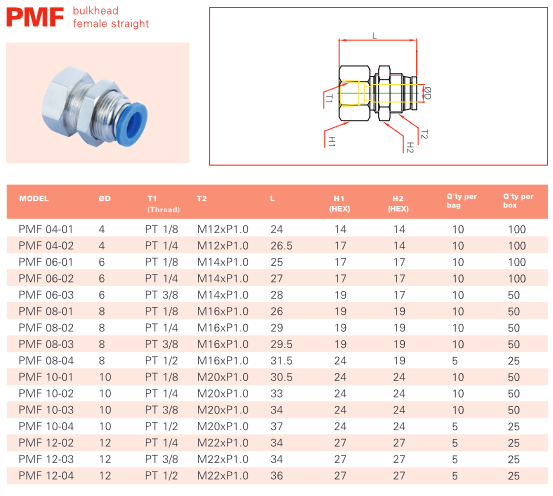 PMF bulkhead female straight

L
T1
ØD
H1
H2
T2

| MODEL | ØD | T1 (Thread) | T2 | L | H1 (HEX) | H2 (HEX) | Q'ty per bag | Q'ty per box |
|---|---|---|---|---|---|---|---|---|
| PMF 04-01 | 4 | PT 1/8 | M12xP1.0 | 24 | 14 | 14 | 10 | 100 |
| PMF 04-02 | 4 | PT 1/4 | M12xP1.0 | 26.5 | 17 | 14 | 10 | 100 |
| PMF 06-01 | 6 | PT 1/8 | M14xP1.0 | 25 | 17 | 17 | 10 | 100 |
| PMF 06-02 | 6 | PT 1/4 | M14xP1.0 | 27 | 17 | 17 | 10 | 100 |
| PMF 06-03 | 6 | PT 3/8 | M14xP1.0 | 28 | 19 | 17 | 10 | 50 |
| PMF 08-01 | 8 | PT 1/8 | M16xP1.0 | 26 | 19 | 19 | 10 | 50 |
| PMF 08-02 | 8 | PT 1/4 | M16xP1.0 | 29 | 19 | 19 | 10 | 50 |
| PMF 08-03 | 8 | PT 3/8 | M16xP1.0 | 29.5 | 19 | 19 | 10 | 50 |
| PMF 08-04 | 8 | PT 1/2 | M16xP1.0 | 31.5 | 24 | 19 | 5 | 25 |
| PMF 10-01 | 10 | PT 1/8 | M20xP1.0 | 30.5 | 24 | 24 | 10 | 50 |
| PMF 10-02 | 10 | PT 1/4 | M20xP1.0 | 33 | 24 | 24 | 10 | 50 |
| PMF 10-03 | 10 | PT 3/8 | M20xP1.0 | 34 | 24 | 24 | 10 | 50 |
| PMF 10-04 | 10 | PT 1/2 | M20xP1.0 | 37 | 24 | 24 | 5 | 25 |
| PMF 12-02 | 12 | PT 1/4 | M22xP1.0 | 34 | 27 | 27 | 5 | 25 |
| PMF 12-03 | 12 | PT 3/8 | M22xP1.0 | 34 | 27 | 27 | 5 | 25 |
| PMF 12-04 | 12 | PT 1/2 | M22xP1.0 | 36 | 27 | 27 | 5 | 25 |