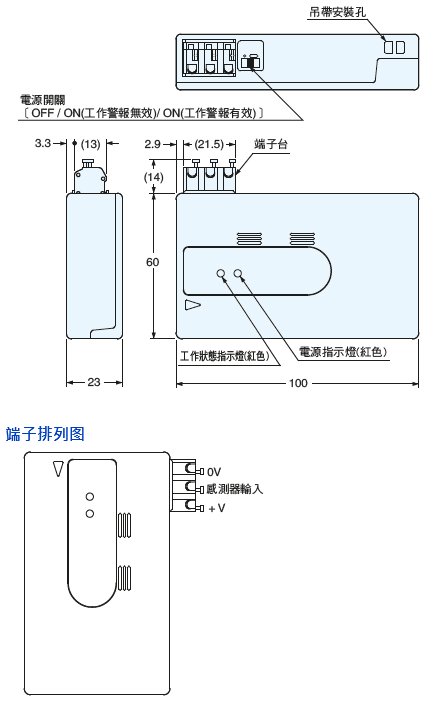 吊帶安裝孔

電源開關
〔OFF / ON(工作警報無效)/ ON(工作警報有效)〕

3.3
(13)
2.9
(21.5)
端子台
(14)
60
工作狀態指示燈(紅色)
電源指示燈(紅色)
23
100

端子排列图

0V
感測器輸入
+V