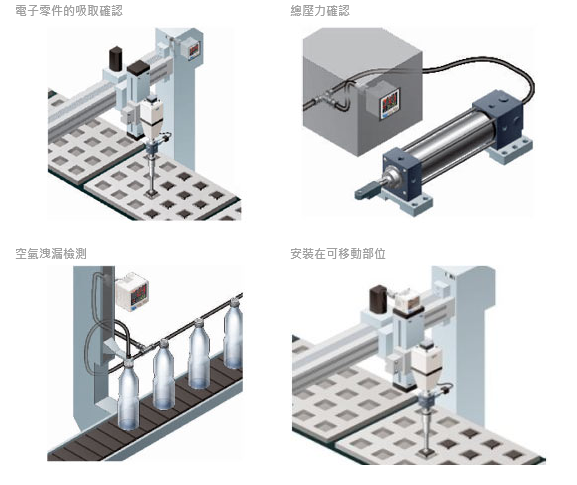 電子零件的吸取確認

總壓力確認

空氣洩漏檢測

安裝在可移動部位