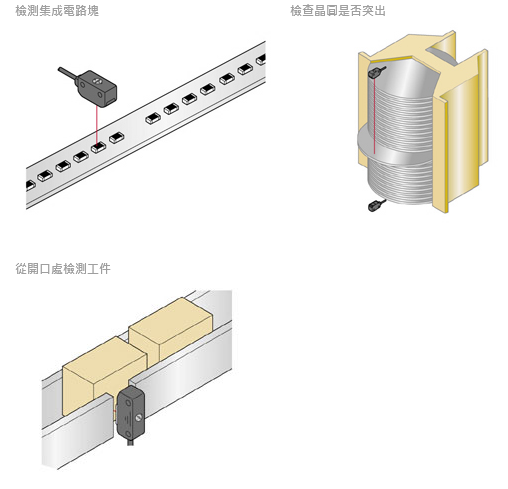 檢測集成電路塊

檢查晶圓是否突出

從開口處檢測工件