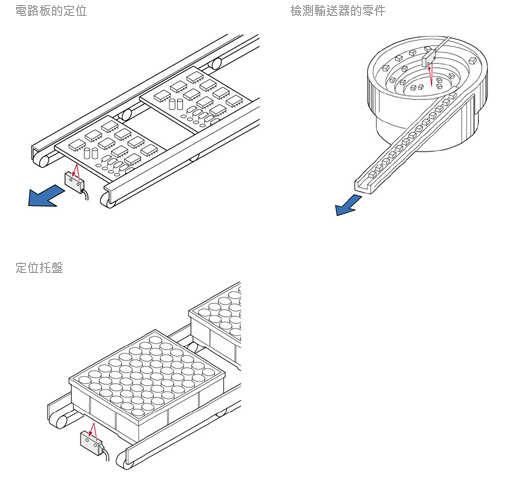 電路板的定位

檢測輸送器的零件

定位托盤