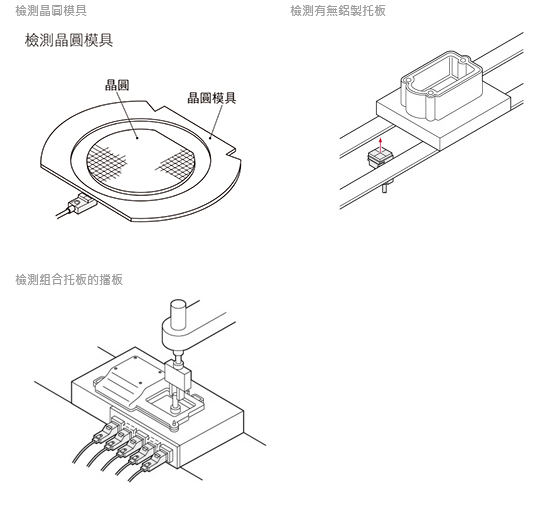 檢測晶圓模具

檢測晶圓模具

晶圓

晶圓模具

檢測有無鋁製托板

檢測組合托板的擋板