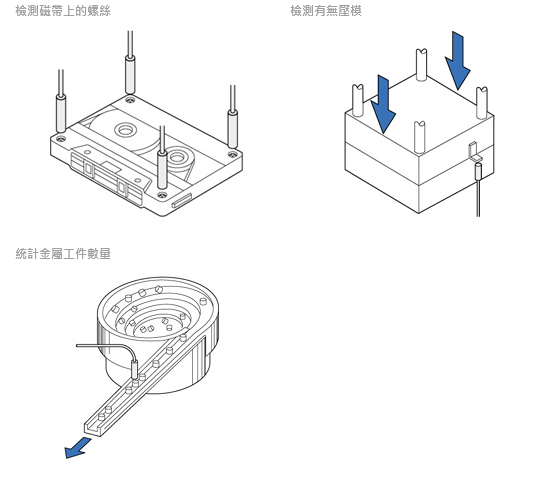 檢測磁帶上的螺絲

檢測有無壓模

統計金屬工件數量