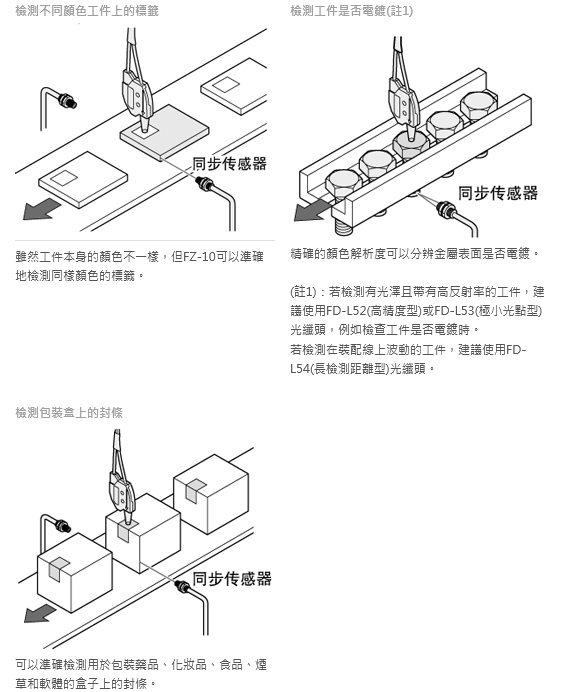 檢測不同顏色工件上的標籤

同步传感器

雖然工件本身的顏色不一樣，但FZ-10可以準確地檢測同樣顏色的標籤。

檢測工件是否電鍍(註1)

同步传感器

精確的顏色解析度可以分辨金屬表面是否電鍍。

(註1)：若檢測有光澤且帶有高反射率的工件，建議使用FD-L52(高精度型)或FD-L53(極小光點型)光纖頭，例如檢查工件是否電鍍時。
若檢測在裝配線上波動的工件，建議使用FD-L54(長檢測距離型)光纖頭。

檢測包裝盒上的封條

同步传感器

可以準確檢測用於包裝藥品、化妝品、食品、煙草和軟體的盒子上的封條。