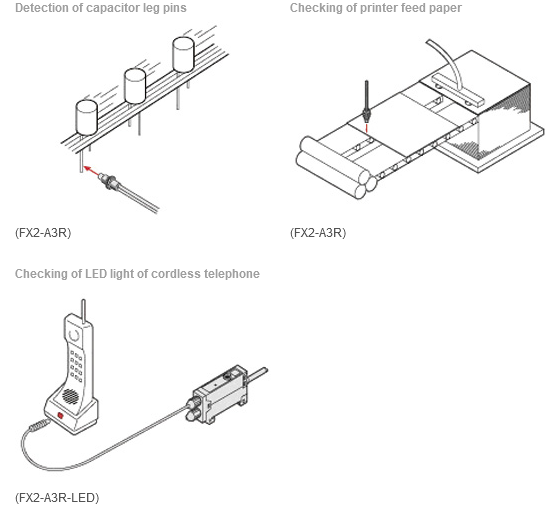 Detection of capacitor leg pins

(FX2-A3R)

Checking of printer feed paper

(FX2-A3R)

Checking of LED light of cordless telephone

(FX2-A3R-LED)